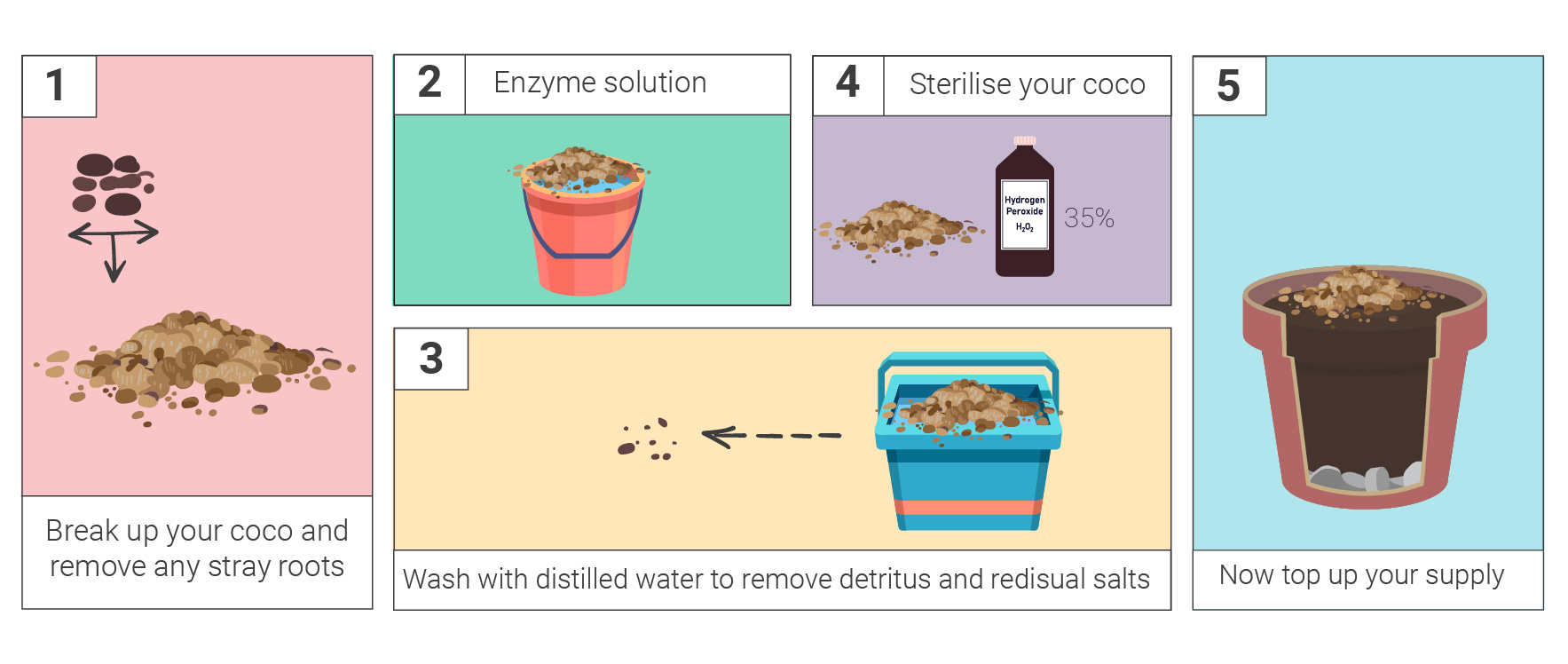 1

Break up your coco and remove any stray roots

2 Enzyme solution

4 Sterilise your coco

Hydrogen Peroxide $H_2O_2$

35%

3

Wash with distilled water to remove detritus and redisual salts

5

Now top up your supply